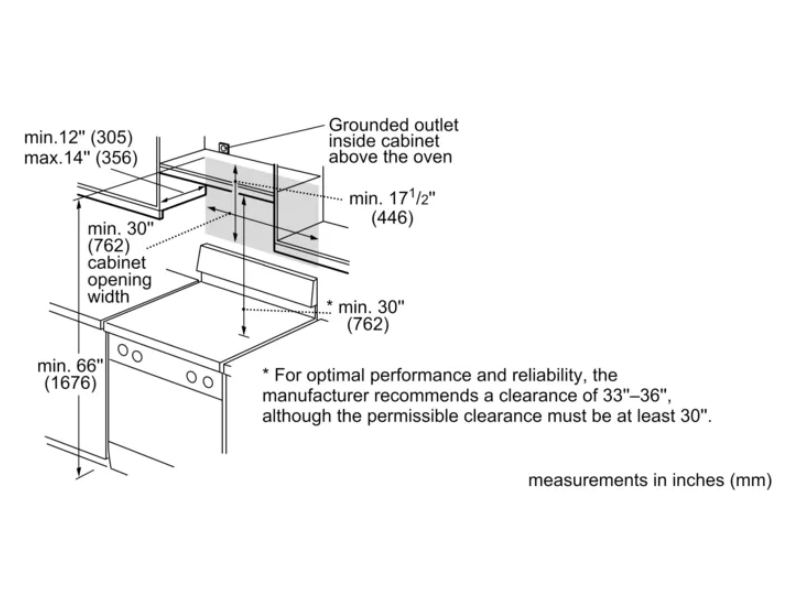 min.12" (305)
max.14" (356)

Grounded outlet inside cabinet above the oven

min. $17^1/_2$"
(446)

min. 30"
(762)
cabinet opening width

* min. 30"
(762)

min. 66"
(1676)

* For optimal performance and reliability, the manufacturer recommends a clearance of 33"–36", although the permissible clearance must be at least 30".

measurements in inches (mm)